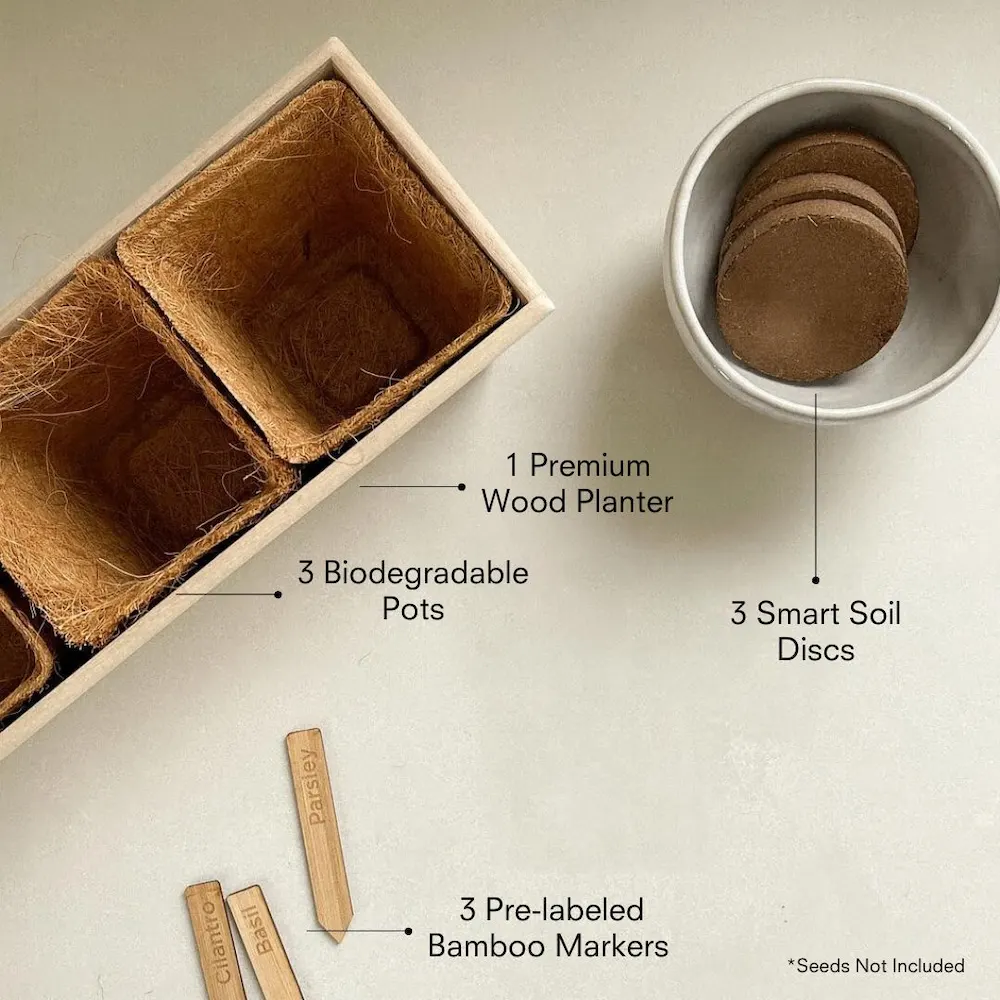 1 Premium Wood Planter

3 Biodegradable Pots

3 Smart Soil Discs

Parsley

Cilantro

Basil

3 Pre-labeled Bamboo Markers

*Seeds Not Included